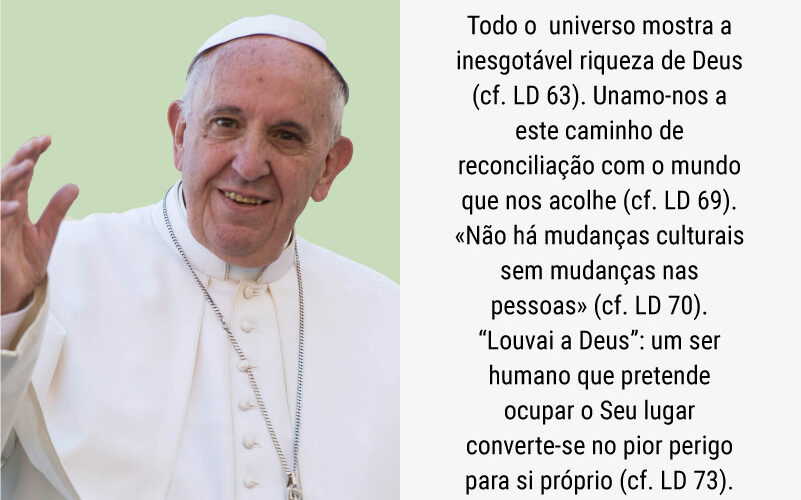 Todo o universo mostra a inesgotável riqueza de Deus (cf. LD 63). Unamo-nos a este caminho de reconciliação com o mundo que nos acolhe (cf. LD 69). «Não há mudanças culturais sem mudanças nas pessoas» (cf. LD 70). “Louvai a Deus”: um ser humano que pretende ocupar o Seu lugar converte-se no pior perigo para si próprio (cf. LD 73).