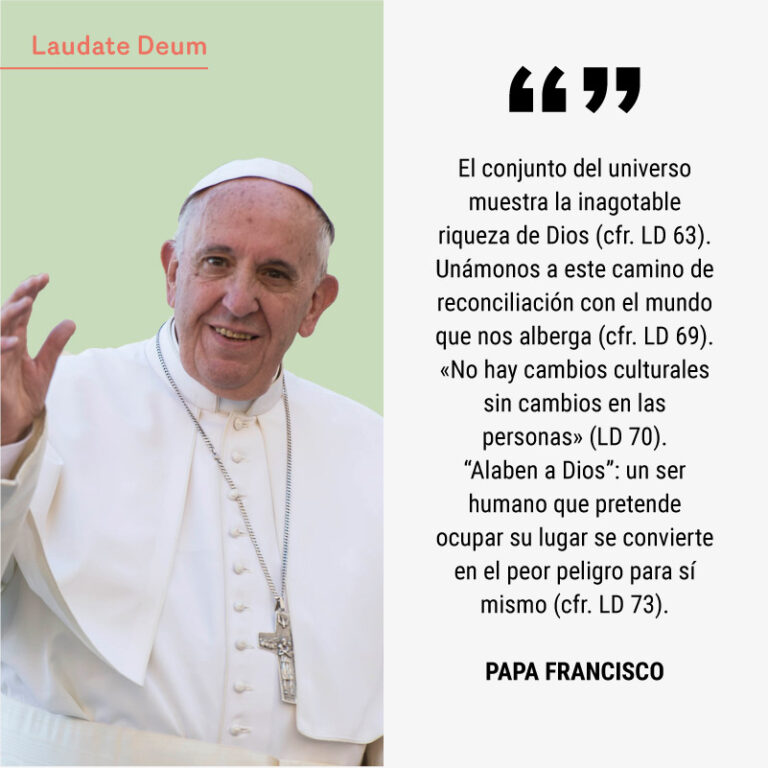 Laudate Deum

“”

El conjunto del universo muestra la inagotable riqueza de Dios (cfr. LD 63). Unámonos a este camino de reconciliación con el mundo que nos alberga (cfr. LD 69). «No hay cambios culturales sin cambios en las personas» (LD 70). “Alaben a Dios”: un ser humano que pretende ocupar su lugar se convierte en el peor peligro para sí mismo (cfr. LD 73).

PAPA FRANCISCO