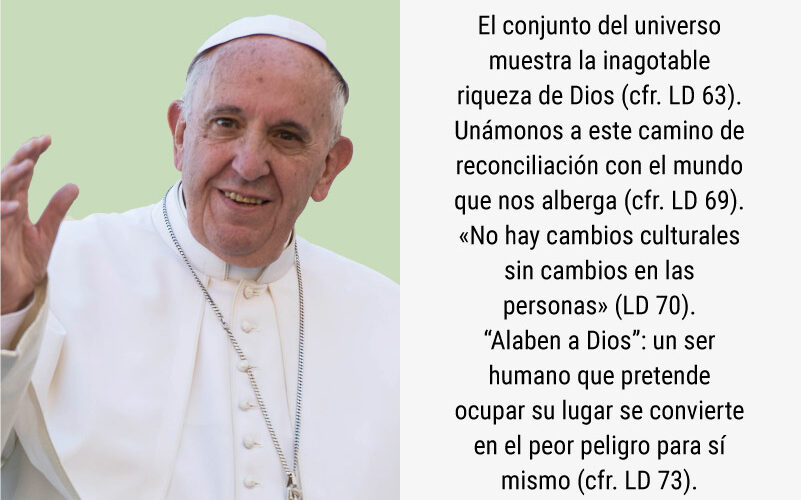 El conjunto del universo muestra la inagotable riqueza de Dios (cfr. LD 63). Unámonos a este camino de reconciliación con el mundo que nos alberga (cfr. LD 69). «No hay cambios culturales sin cambios en las personas» (LD 70). “Alaben a Dios”: un ser humano que pretende ocupar su lugar se convierte en el peor peligro para sí mismo (cfr. LD 73).